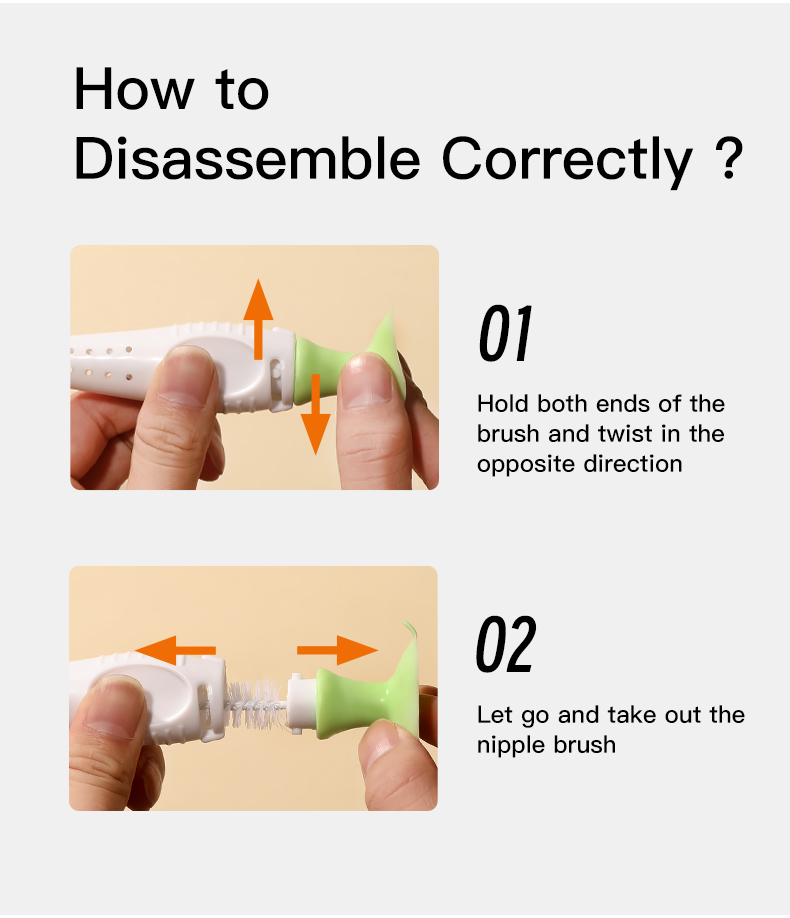 How to Disassemble Correctly ?

01

Hold both ends of the brush and twist in the opposite direction

02

Let go and take out the nipple brush